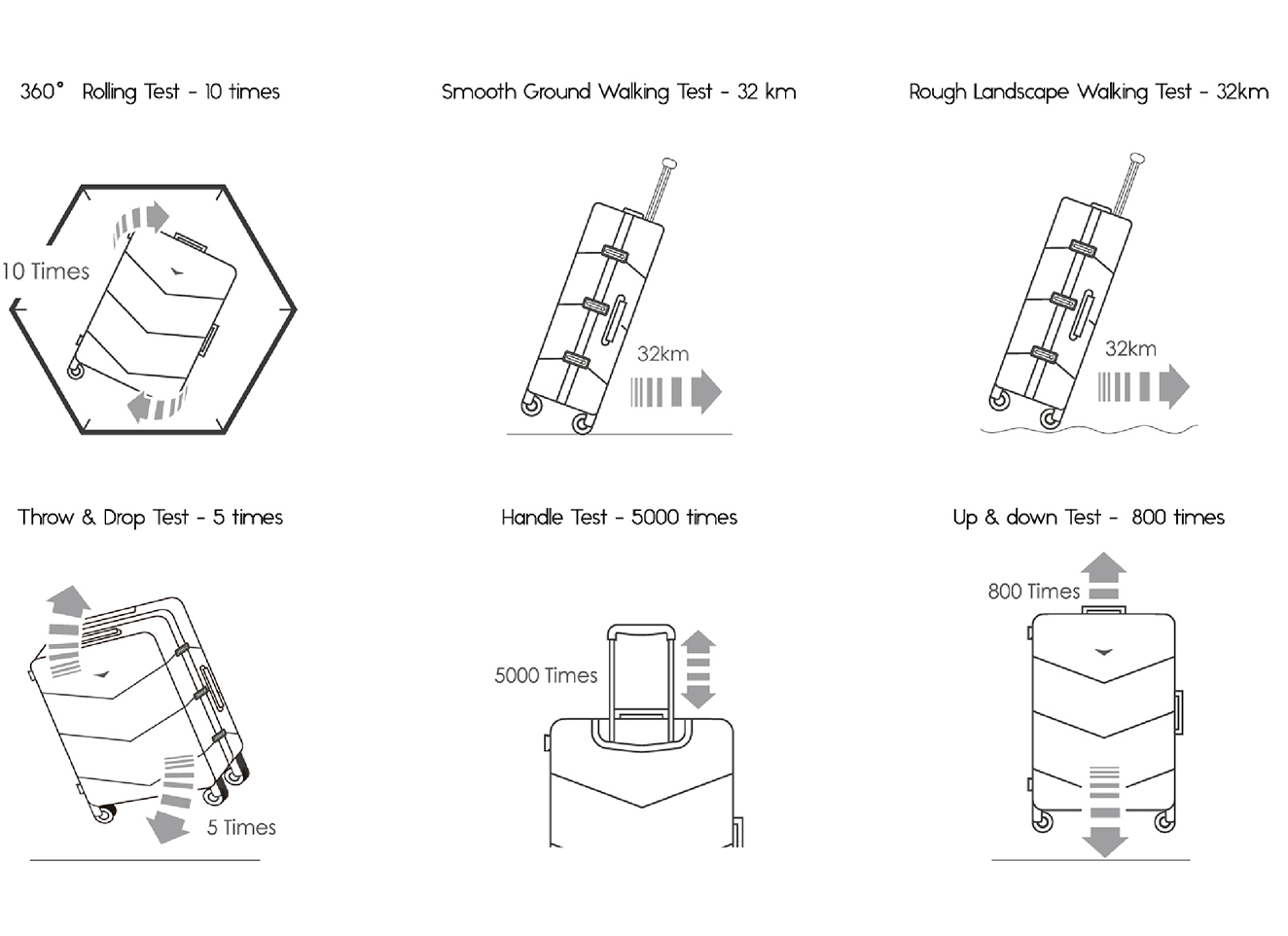 360° Rolling Test - 10 times

10 Times

Smooth Ground Walking Test - 32 km

32km

Rough Landscape Walking Test - 32km

32km

Throw & Drop Test - 5 times

5 Times

Handle Test - 5000 times

5000 Times

Up & down Test - 800 times

800 Times